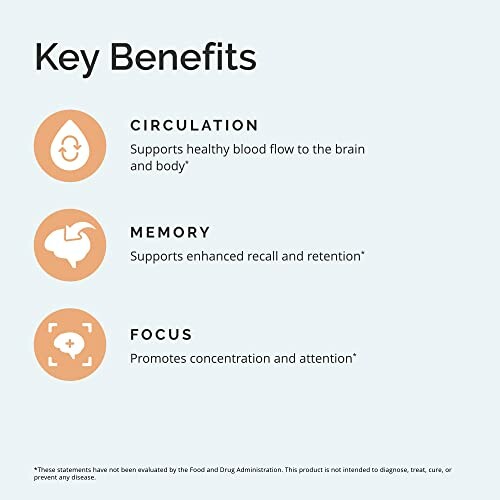 Key Benefits

CIRCULATION
Supports healthy blood flow to the brain and body*

MEMORY
Supports enhanced recall and retention*

FOCUS
Promotes concentration and attention*

*These statements have not been evaluated by the Food and Drug Administration. This product is not intended to diagnose, treat, cure, or prevent any disease.